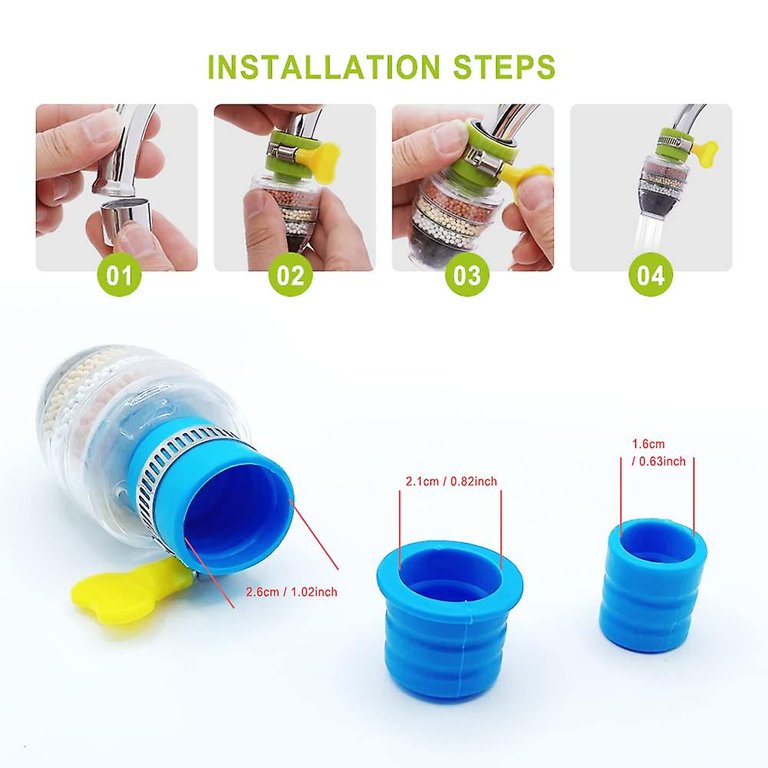 INSTALLATION STEPS

01

02

03

04

2.6cm / 1.02inch

2.1cm / 0.82inch

1.6cm / 0.63inch